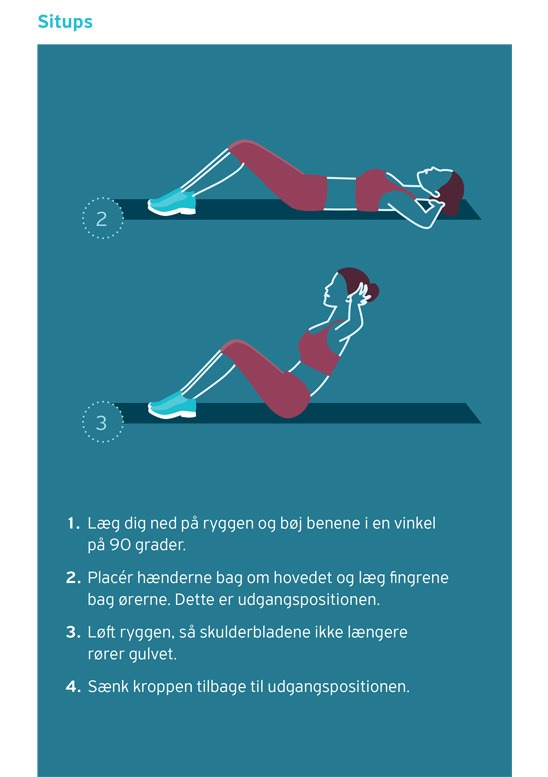 Situps

2

3

1. Læg dig ned på ryggen og bøj benene i en vinkel på 90 grader.

2. Placér hænderne bag om hovedet og læg fingrene bag ørerne. Dette er udgangspositionen.

3. Løft ryggen, så skulderbladene ikke længere rører gulvet.

4. Sænk kroppen tilbage til udgangspositionen.